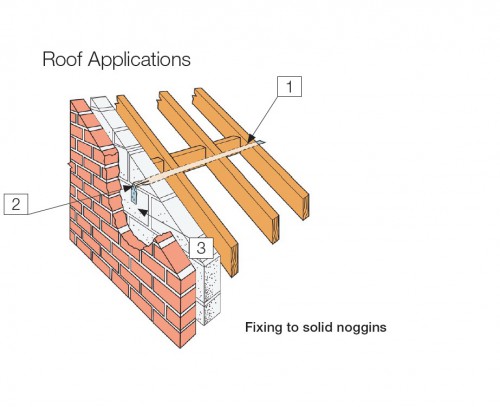 Roof Applications

1

2

3

Fixing to solid noggins